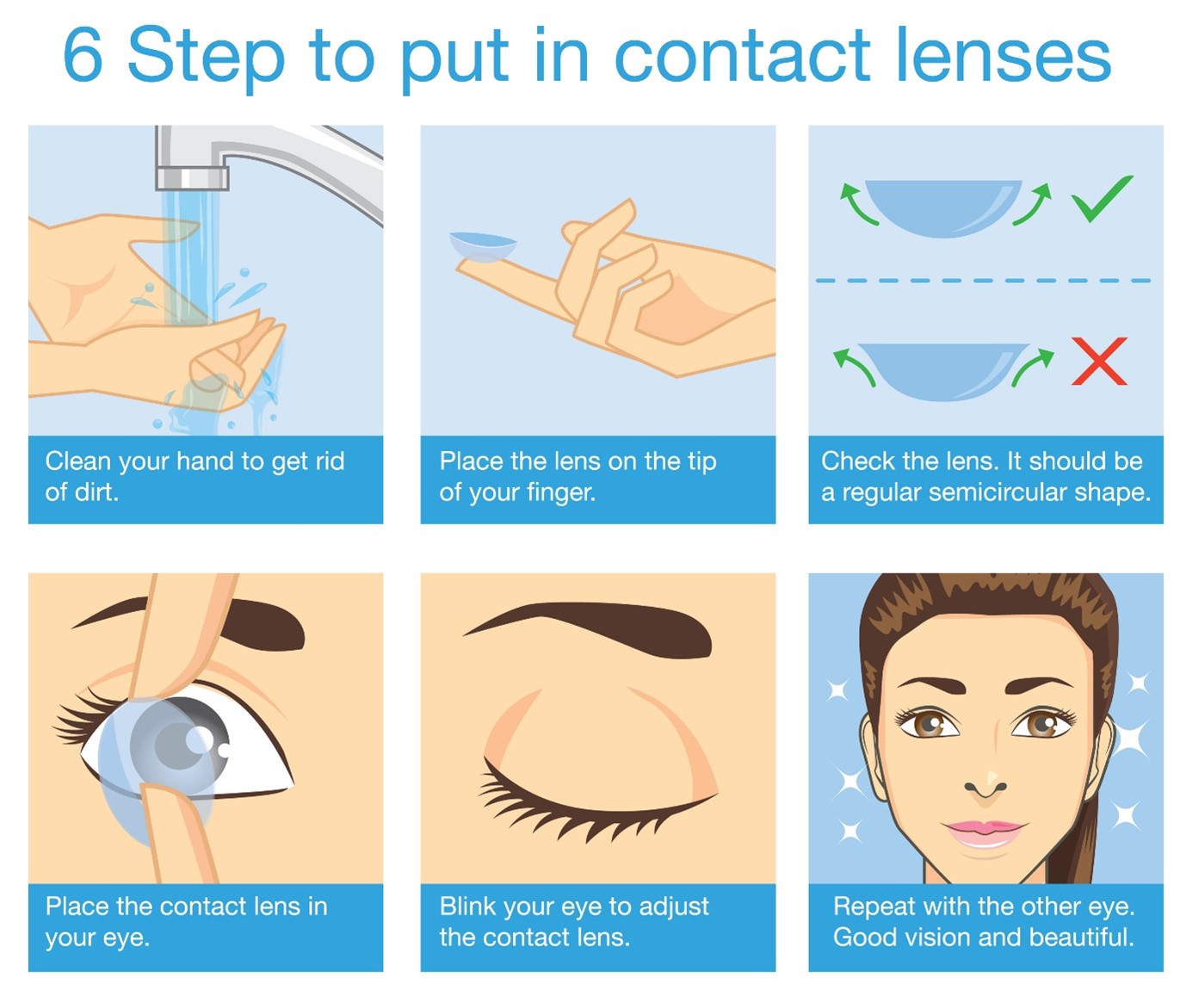 6 Step to put in contact lenses

Clean your hand to get rid of dirt.

Place the lens on the tip of your finger.

Check the lens. It should be a regular semicircular shape.

Place the contact lens in your eye.

Blink your eye to adjust the contact lens.

Repeat with the other eye. Good vision and beautiful.